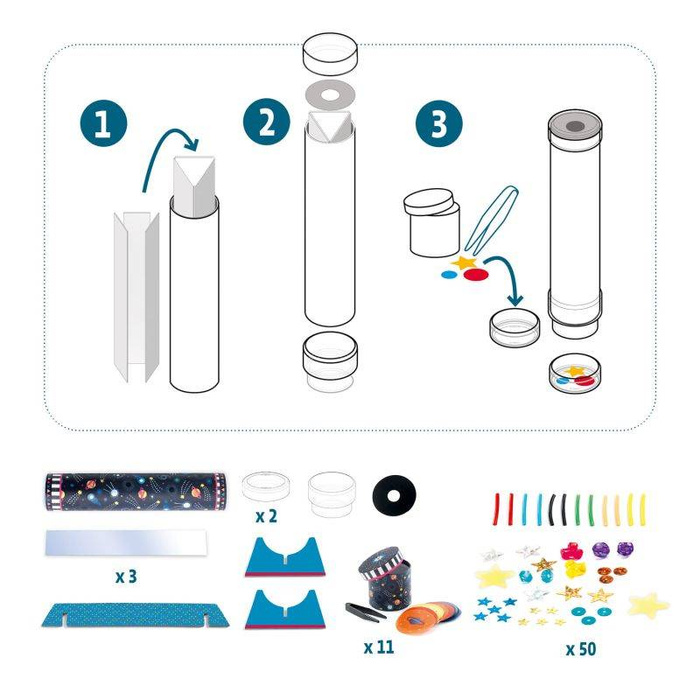 1
2
3
x 2
x 3
x 11
x 50