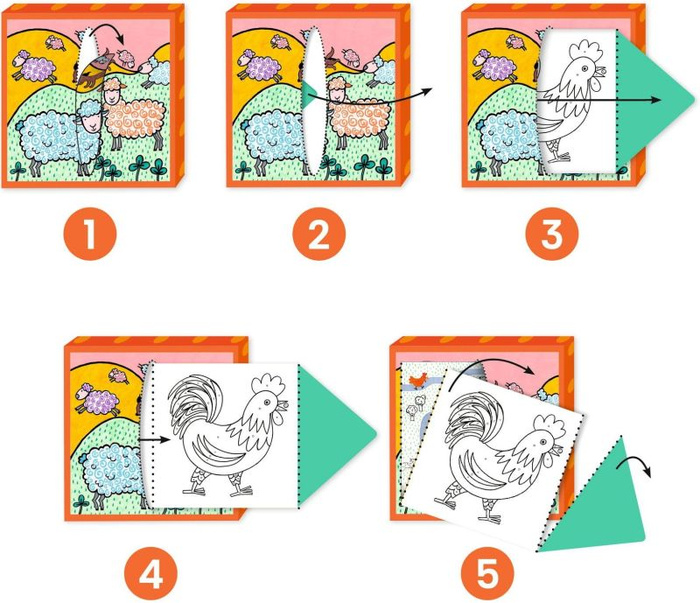 1

2

3

4

5